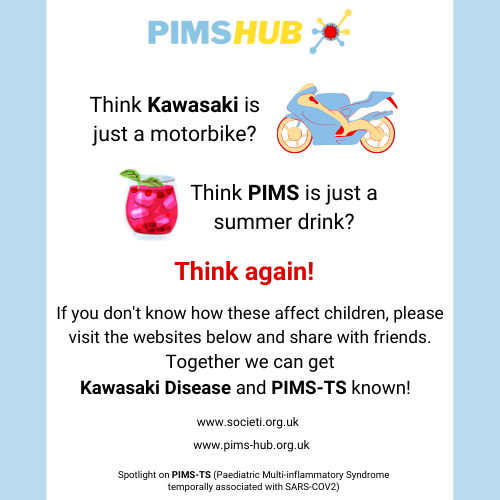 PIMSHUB

Think Kawasaki is just a motorbike?

Think PIMS is just a summer drink?

Think again!

If you don't know how these affect children, please visit the websites below and share with friends. Together we can get Kawasaki Disease and PIMS-TS known!

www.societi.org.uk

www.pims-hub.org.uk

Spotlight on PIMS-TS (Paediatric Multi-inflammatory Syndrome temporally associated with SARS-COV2)